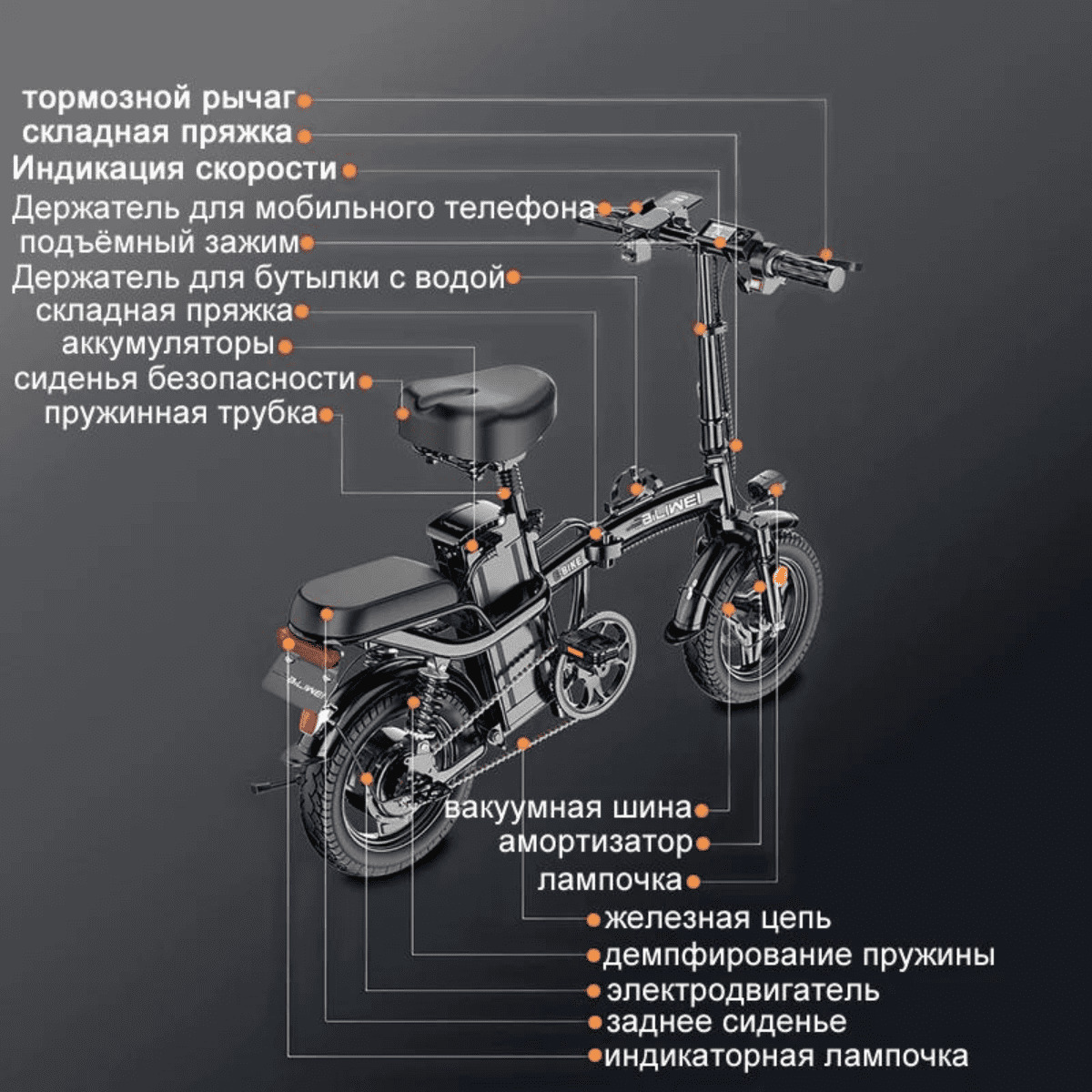 тормозной рычаг
складная пряжка
Индикация скорости
Держатель для мобильного телефона
подъёмный зажим
Держатель для бутылки с водой
складная пряжка
аккумуляторы
сиденья безопасности
пружинная трубка

BLIWEI
BIKE
BLIWEI

вакуумная шина
амортизатор
лампочка
железная цепь
демпфирование пружины
электродвигатель
заднее сиденье
индикаторная лампочка